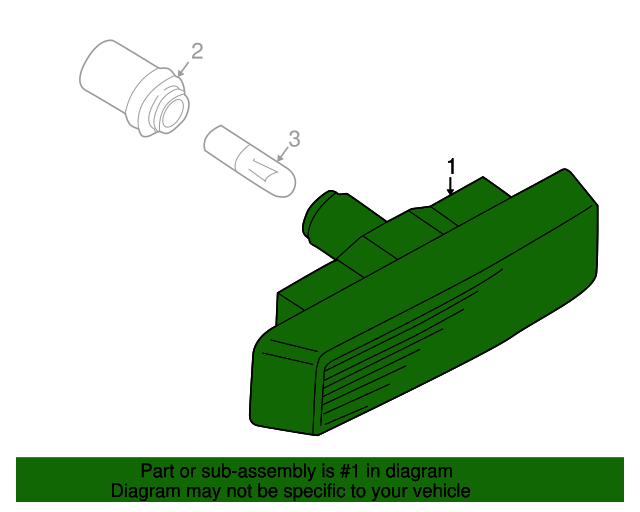 2

3

1

Part or sub-assembly is #1 in diagram
Diagram may not be specific to your vehicle