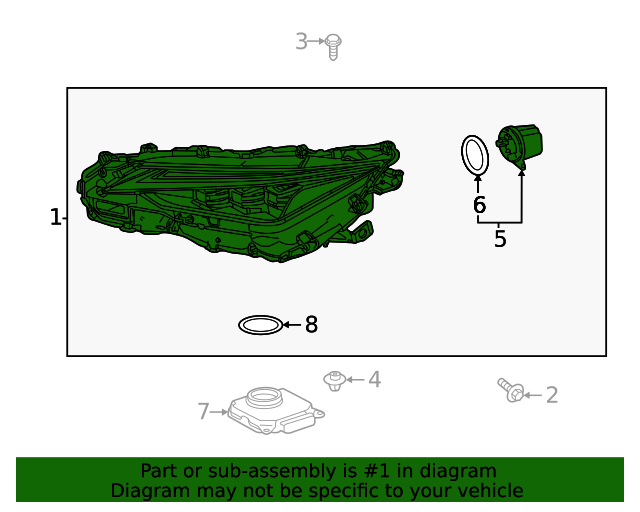 3
1
6
5
8
4
2
7

Part or sub-assembly is #1 in diagram
Diagram may not be specific to your vehicle