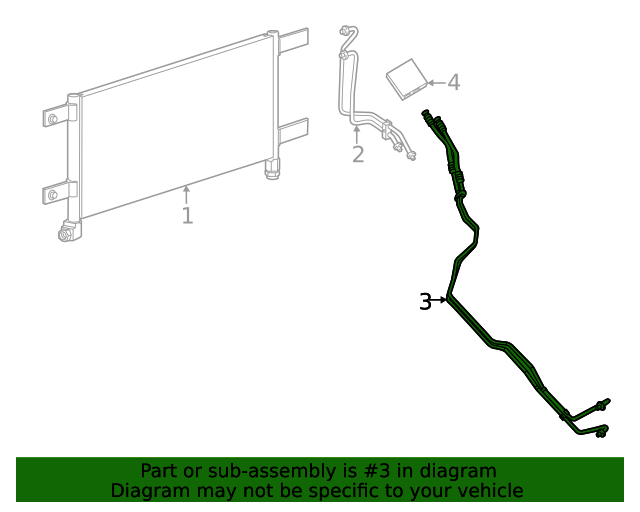 4
2
1
3
Part or sub-assembly is #3 in diagram
Diagram may not be specific to your vehicle