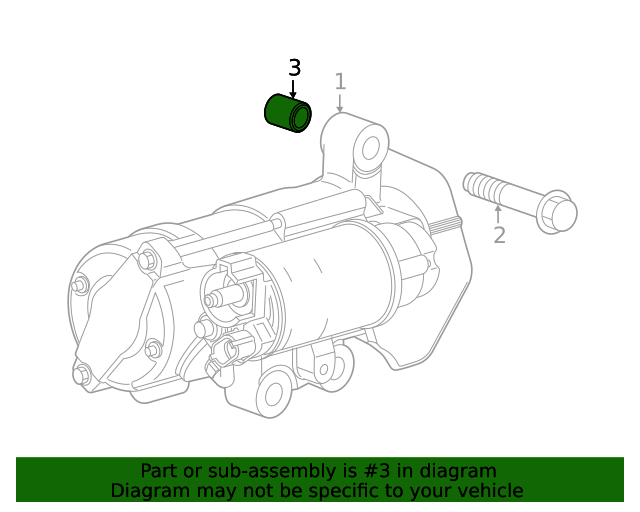 3
1
2
Part or sub-assembly is #3 in diagram
Diagram may not be specific to your vehicle