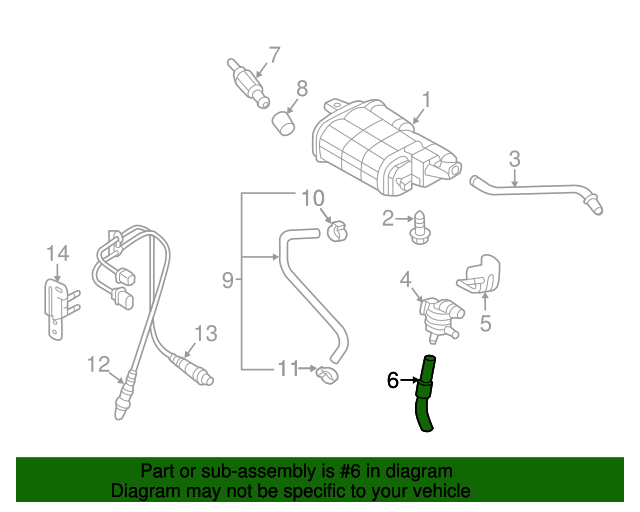 7
8
1
3
10
2
14
9
4
5
13
12
11
6

Part or sub-assembly is #6 in diagram
Diagram may not be specific to your vehicle