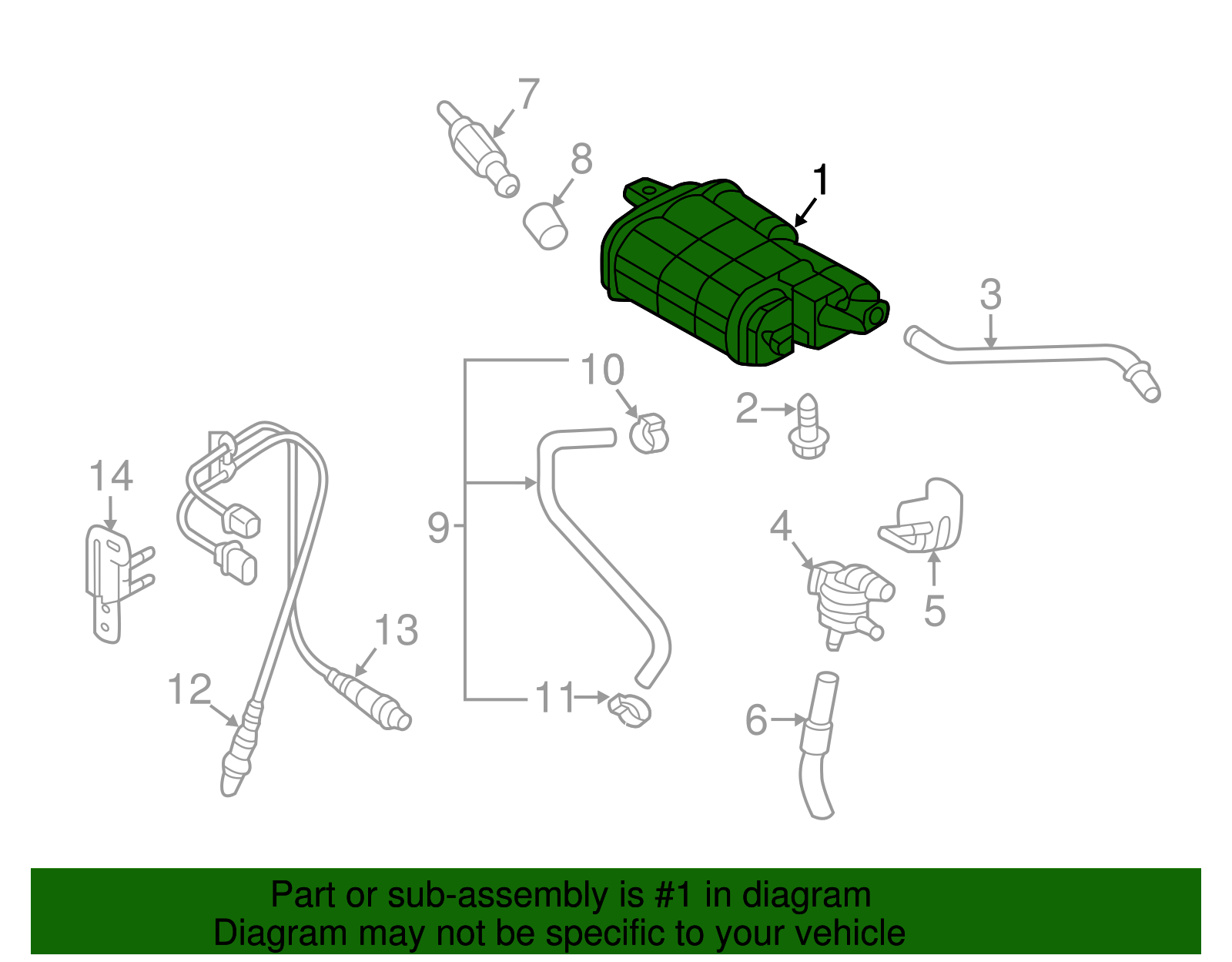 7
8
1
3
10
2
14
9
4
5
13
12
11
6

Part or sub-assembly is #1 in diagram
Diagram may not be specific to your vehicle