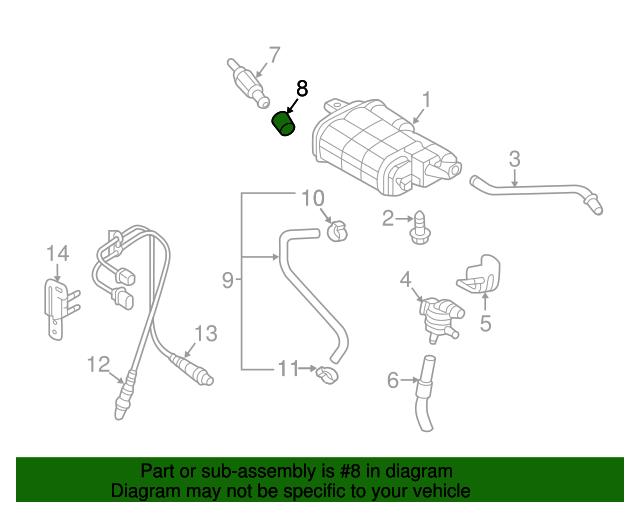 7
8
1
3
10
2
14
9
4
5
13
12
11
6

Part or sub-assembly is #8 in diagram
Diagram may not be specific to your vehicle