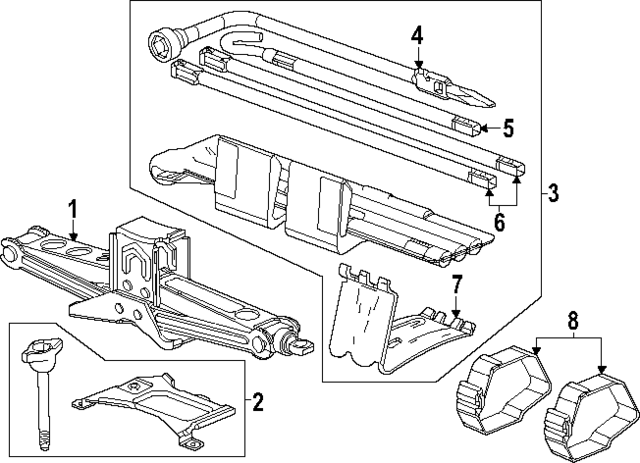 4
5
3
6
1
7
8
2