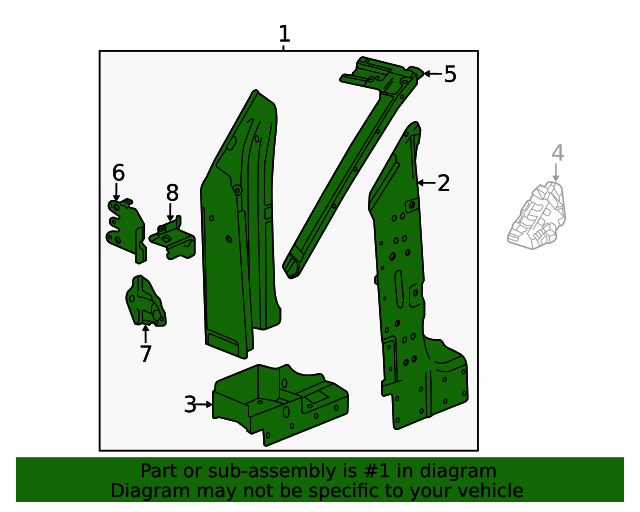 1
5
2
4
6
8
7
3

Part or sub-assembly is #1 in diagram
Diagram may not be specific to your vehicle