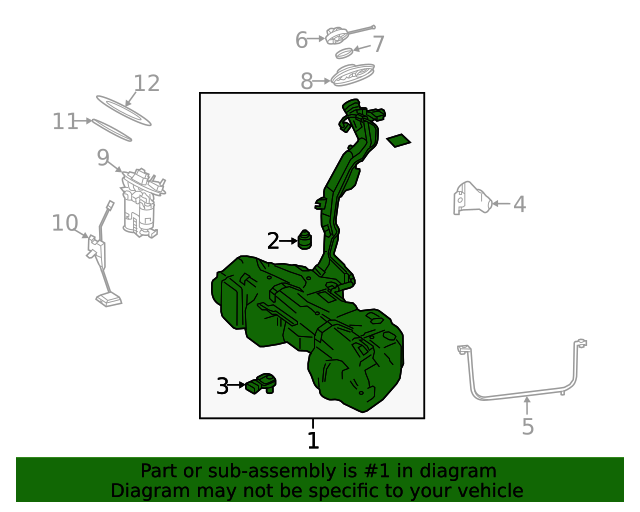 6
7
8
12
11
9
10
2
4
3
5
1

Part or sub-assembly is #1 in diagram
Diagram may not be specific to your vehicle