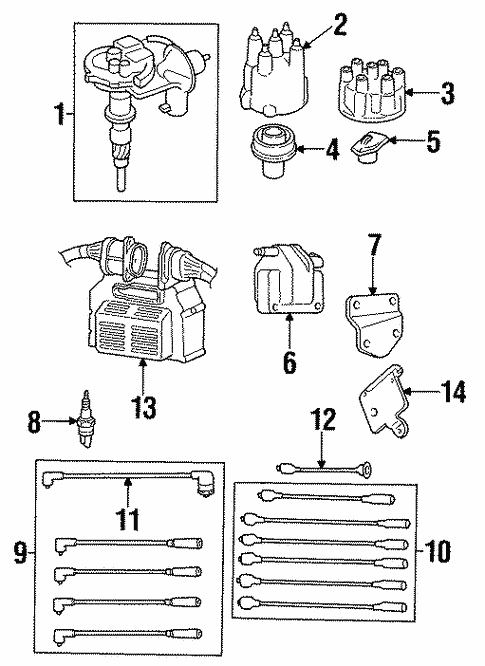 1
2
3
4
5
7
6
13
14
8
12
11
9
10