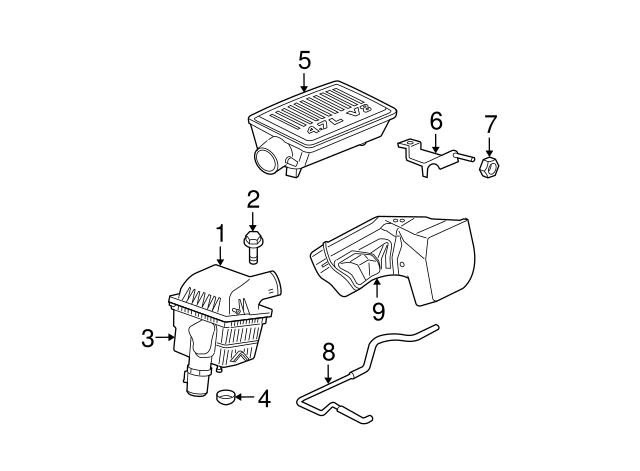 5
4.7 L V8
6
7
2
1
9
3
8
4