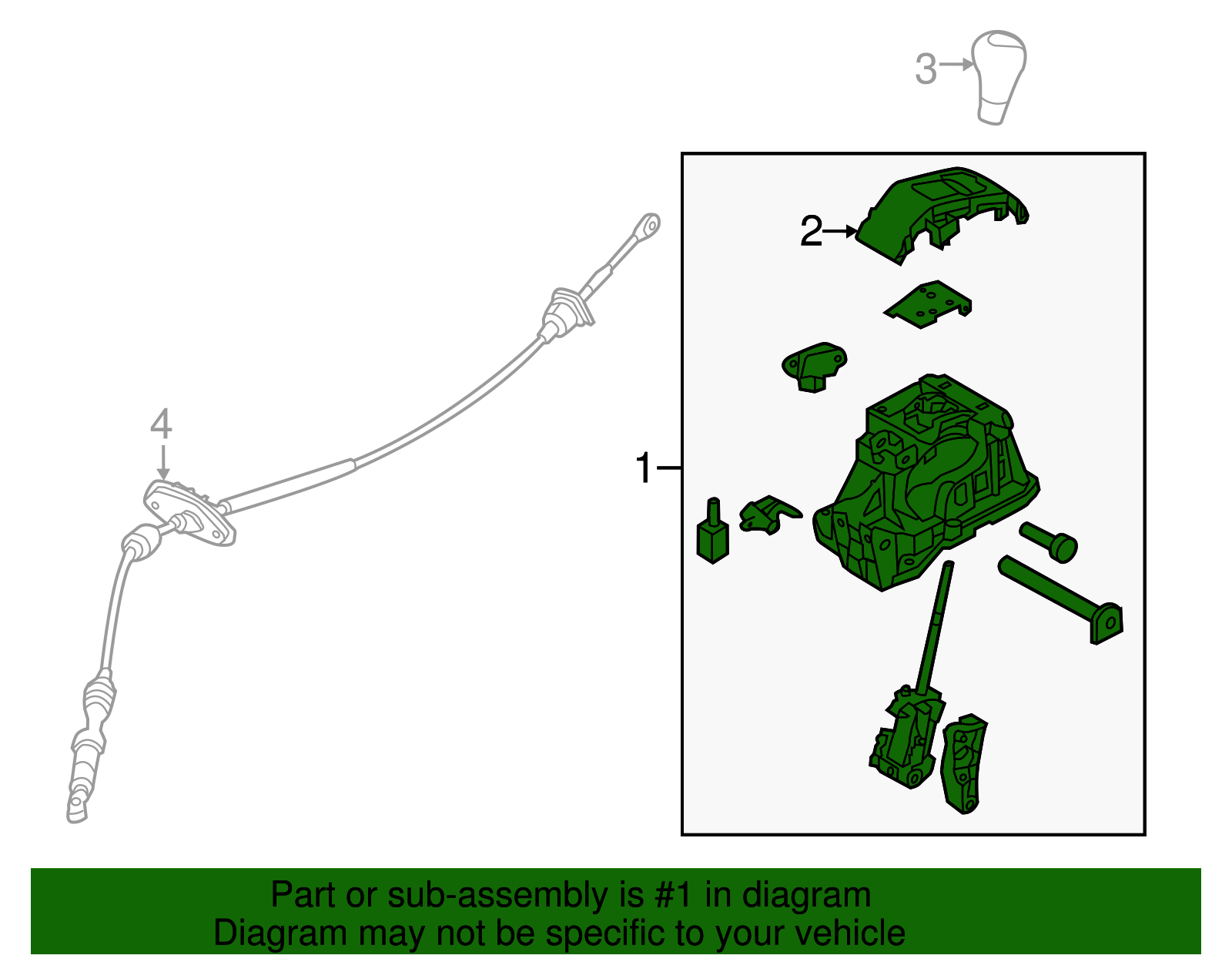 3

2

4

1

Part or sub-assembly is #1 in diagram
Diagram may not be specific to your vehicle