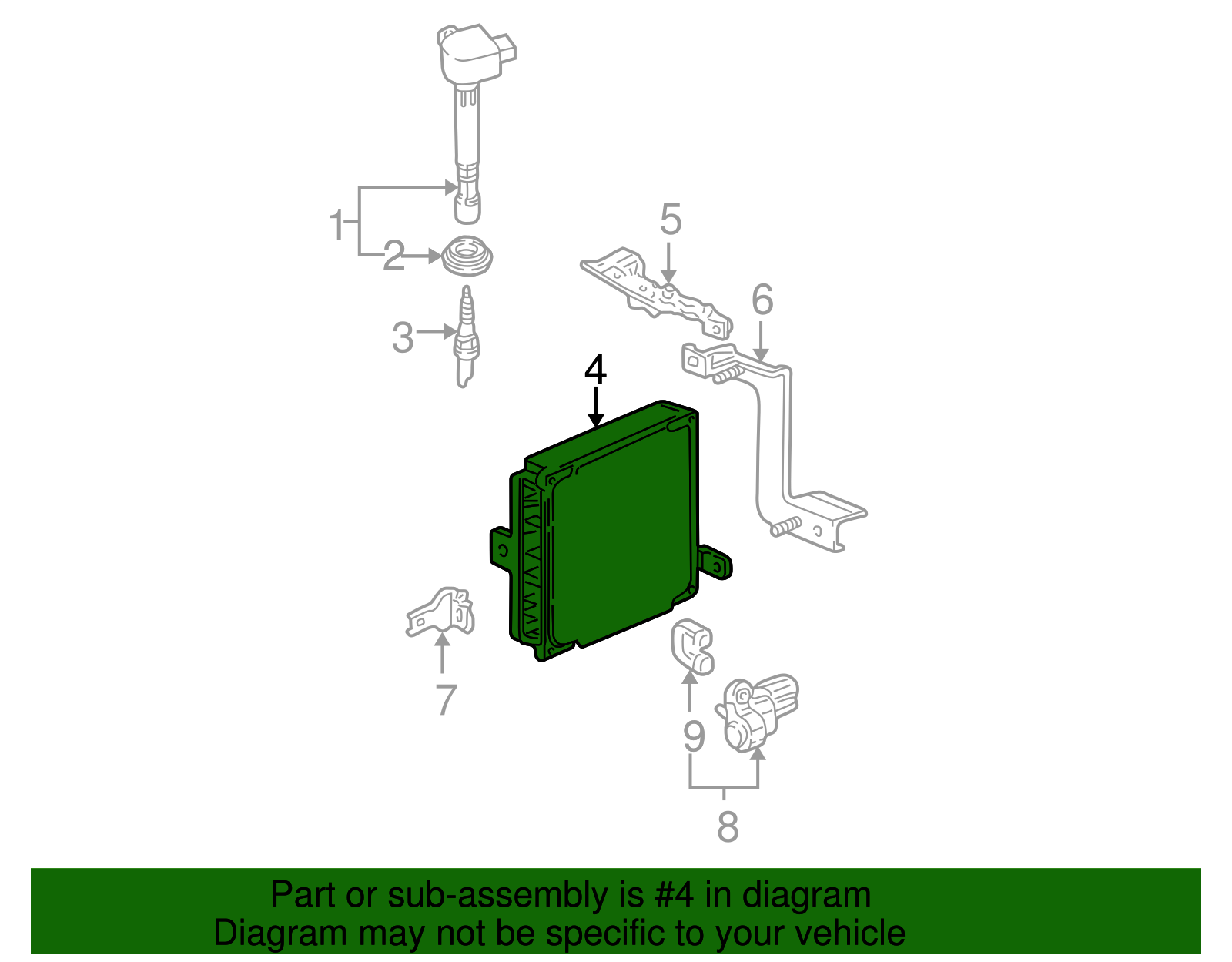 1
2
3
5
6
4
7
9
8

Part or sub-assembly is #4 in diagram
Diagram may not be specific to your vehicle