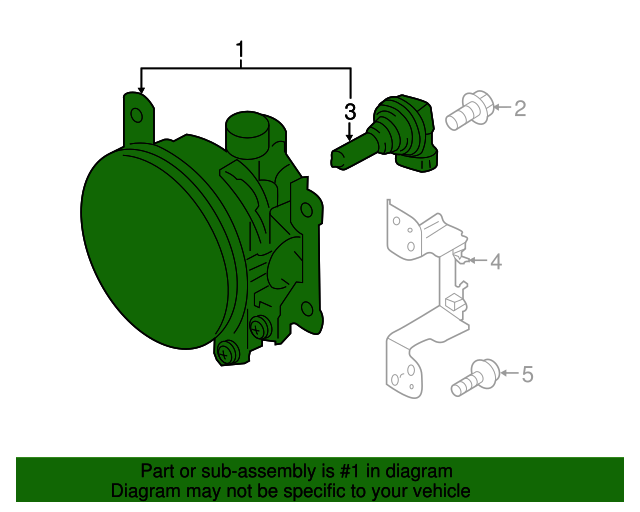 1
3
2
4
5

Part or sub-assembly is #1 in diagram
Diagram may not be specific to your vehicle