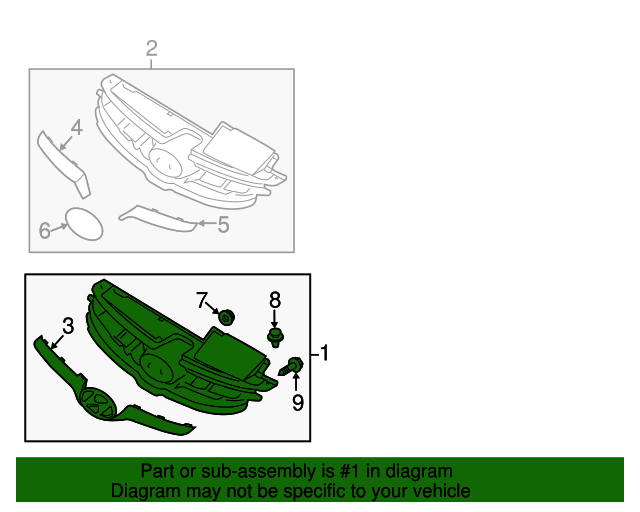 2

4

6

5

7

8

3

1

9

Part or sub-assembly is #1 in diagram
Diagram may not be specific to your vehicle