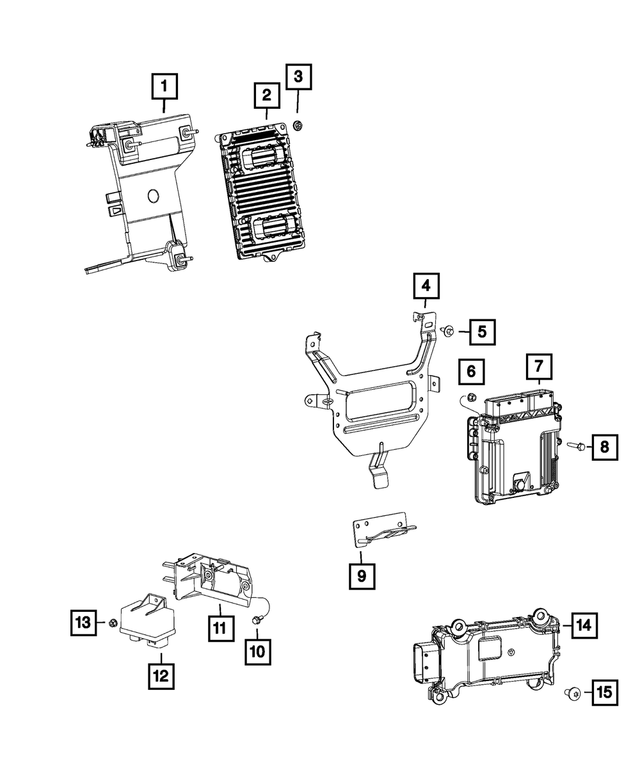 1
2
3
4
5
6
7
8
9
13
11
10
12
14
15