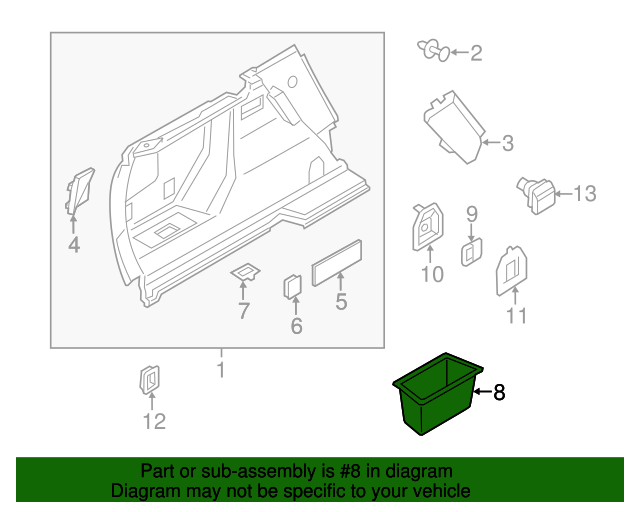 2
3
13
4
9
10
11
7
6
5
1
12
8

Part or sub-assembly is #8 in diagram
Diagram may not be specific to your vehicle