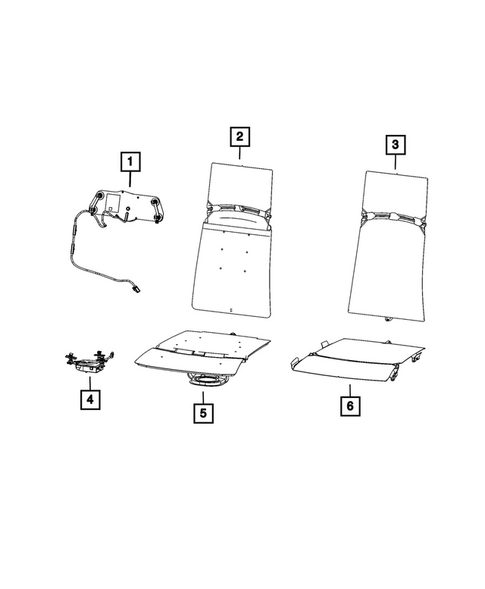 1
2
3
4
5
6