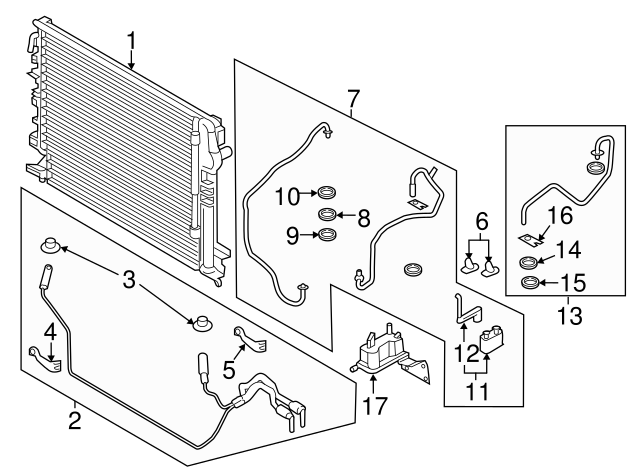 1
7
10
8
9
6
16
14
15
13
3
4
5
12
11
17
2