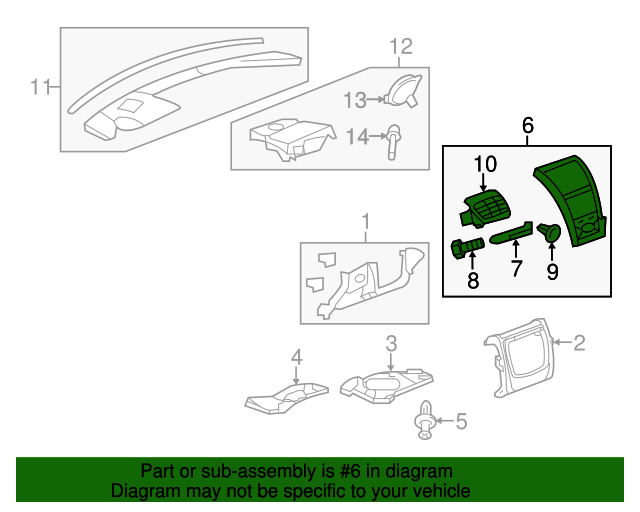 11
12
13
14
6
10
8
7
9
1
2
3
4
5

Part or sub-assembly is #6 in diagram
Diagram may not be specific to your vehicle