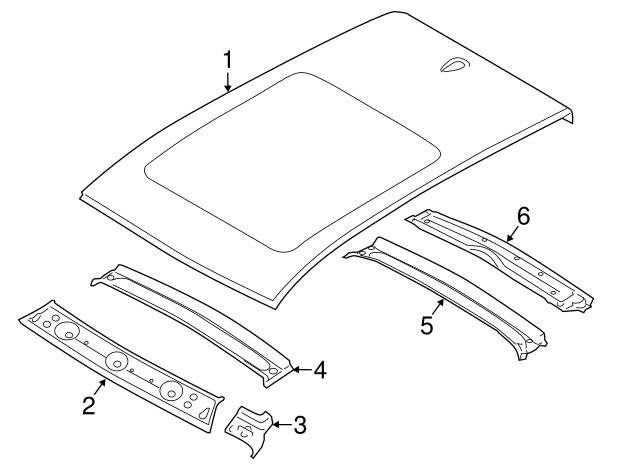 1
6
5
4
2
3