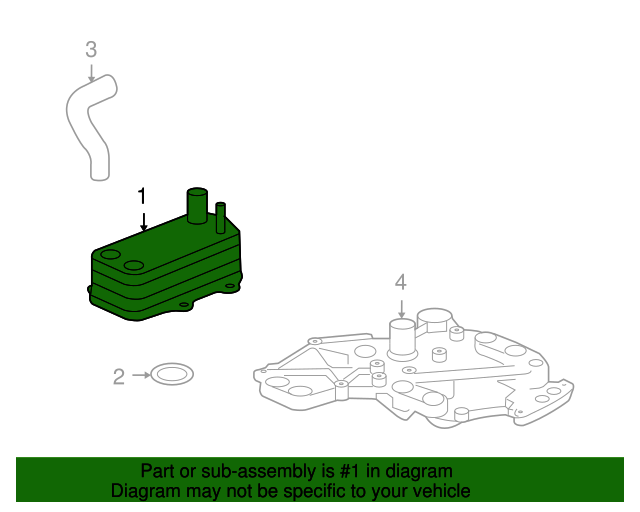 3

1

4

2

Part or sub-assembly is #1 in diagram
Diagram may not be specific to your vehicle