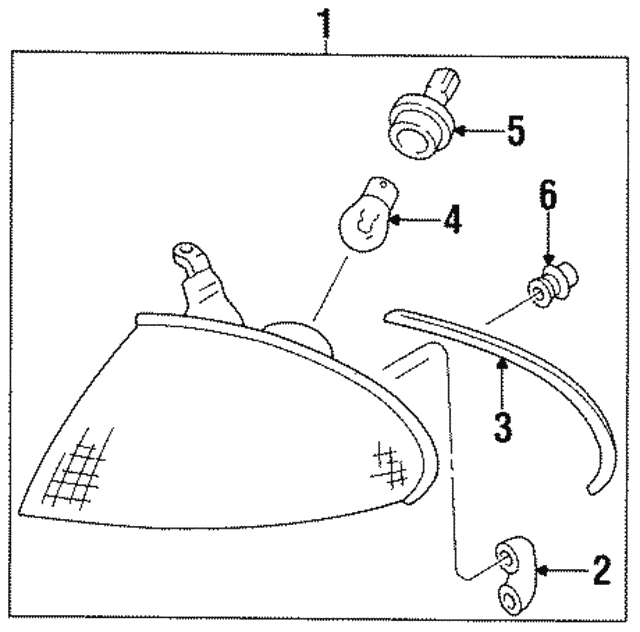 1
5
6
4
3
2