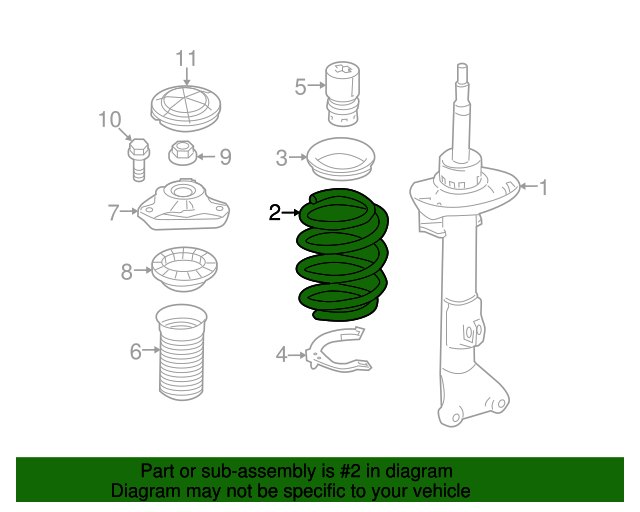 11
10
9
7
8
6
5
3
2
4
1

Part or sub-assembly is #2 in diagram
Diagram may not be specific to your vehicle