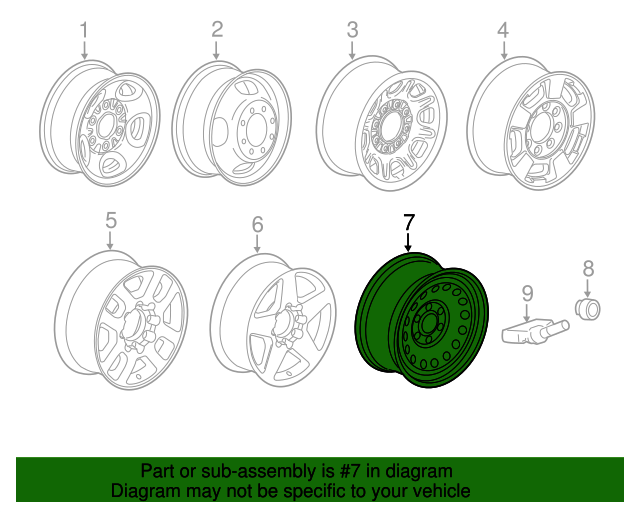 1
2
3
4
5
6
7
8
9

Part or sub-assembly is #7 in diagram
Diagram may not be specific to your vehicle