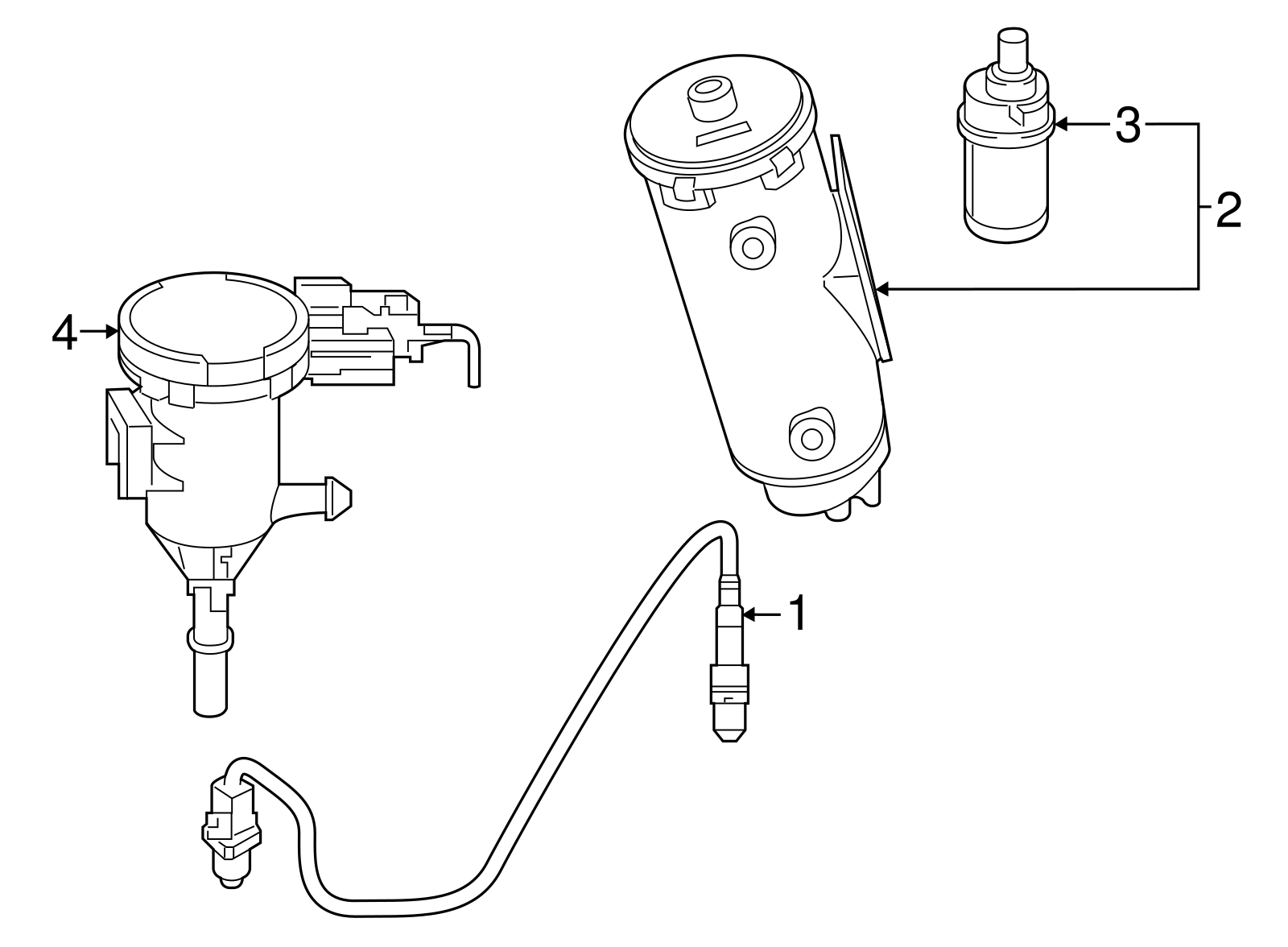 3
2
4
1