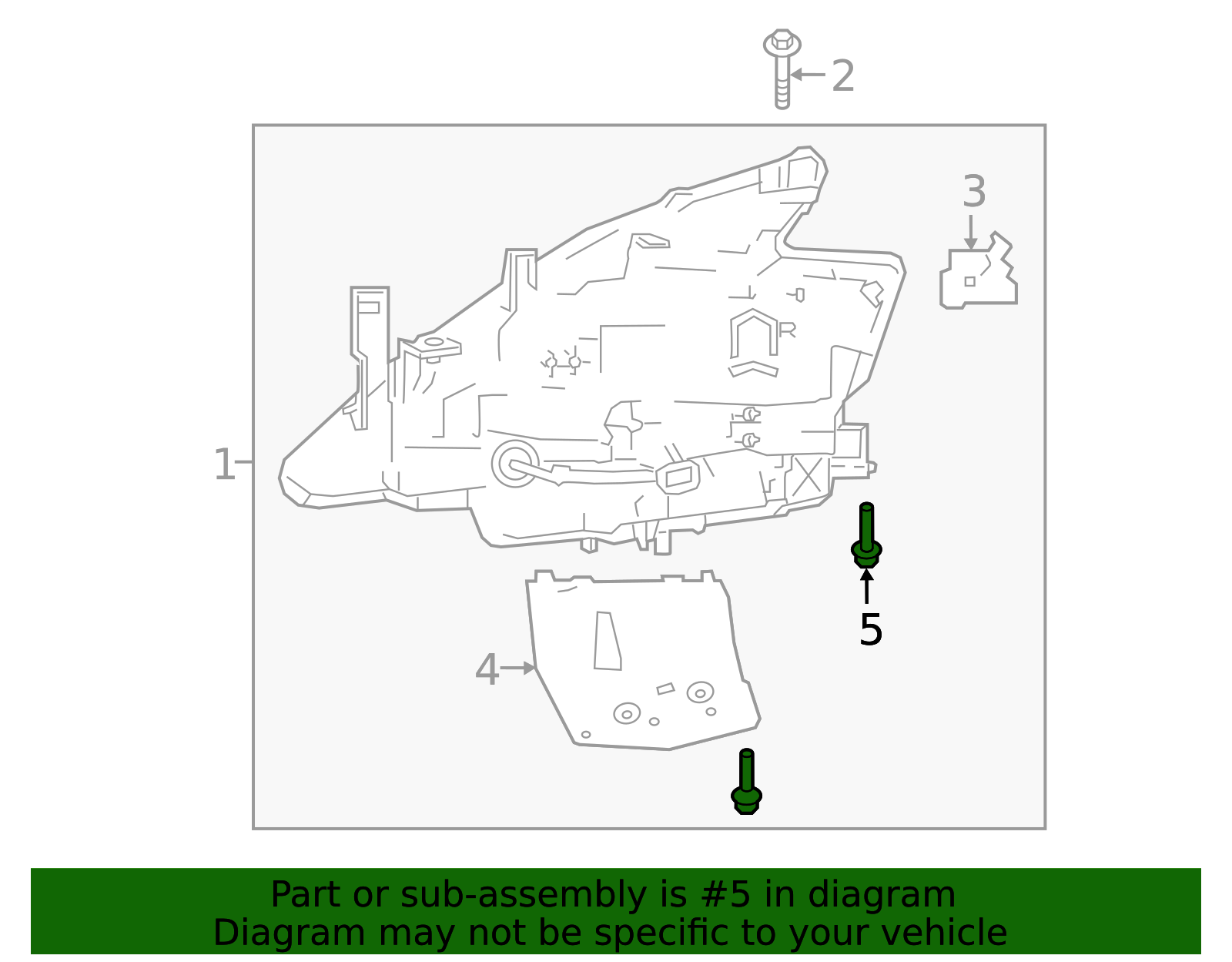 2
3
1
5
4

Part or sub-assembly is #5 in diagram
Diagram may not be specific to your vehicle