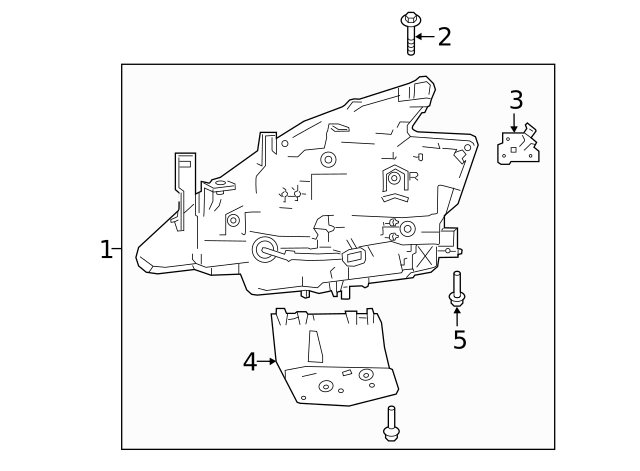 2
3
1
5
4