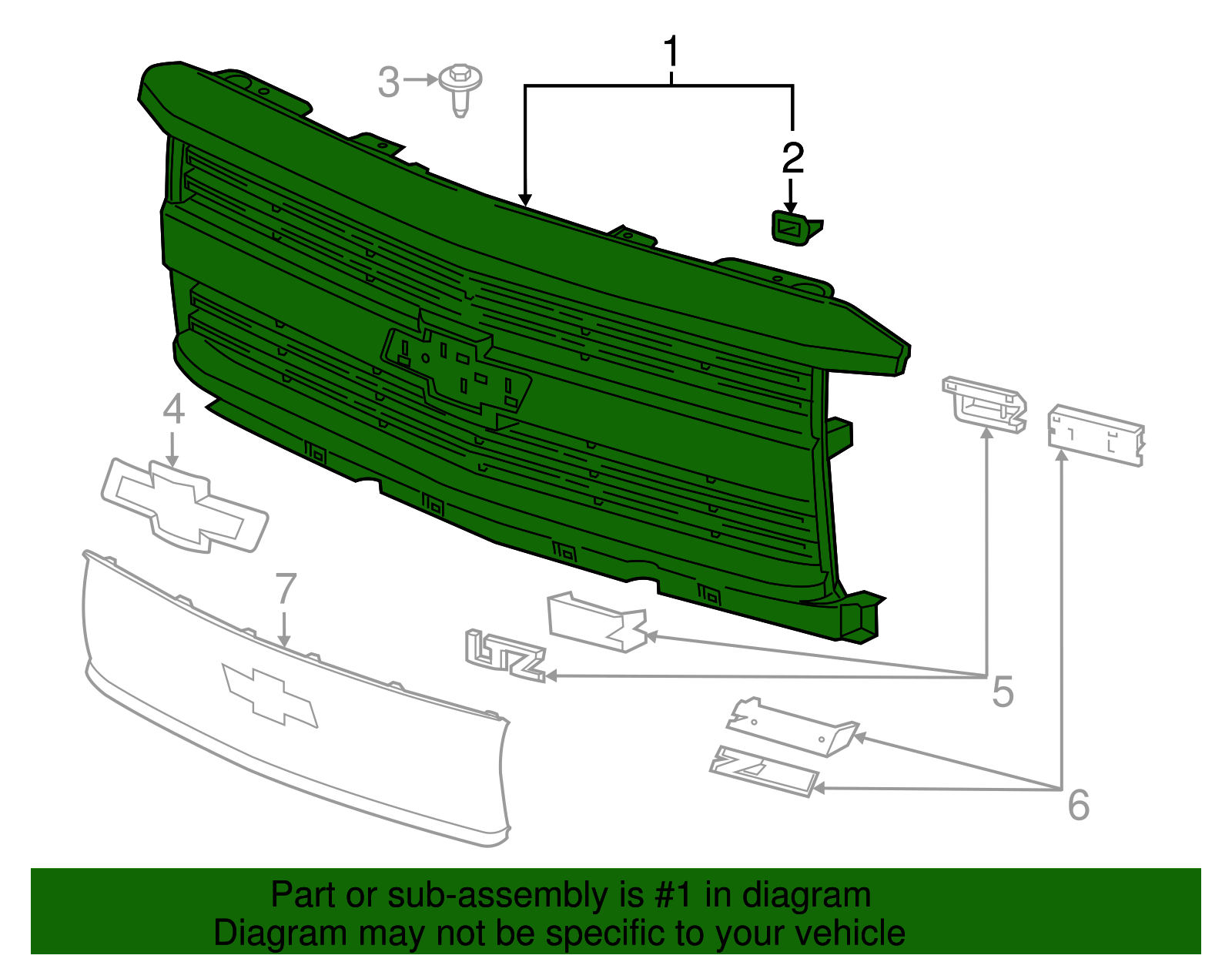 1
3
2
4
7
LTZ
5
Z71
6
Part or sub-assembly is #1 in diagram
Diagram may not be specific to your vehicle