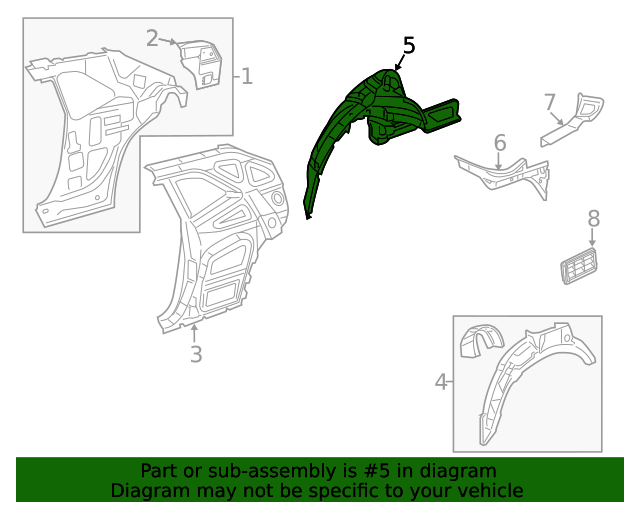 2
1
5
7
6
8
3
4

Part or sub-assembly is #5 in diagram
Diagram may not be specific to your vehicle