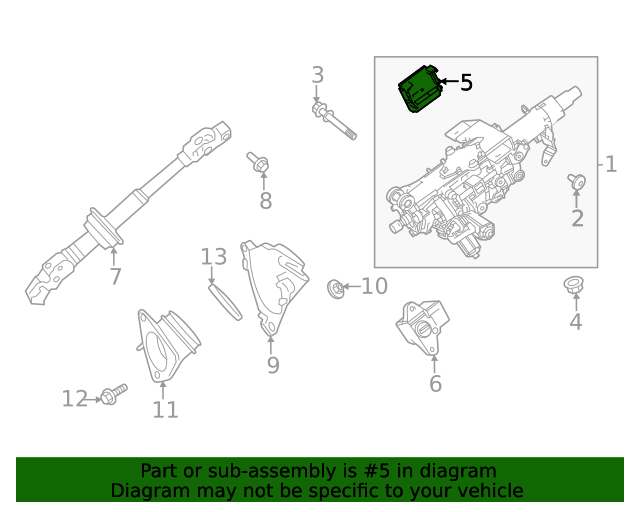 3
5
1
8
2
7
13
10
4
9
6
12
11

Part or sub-assembly is #5 in diagram
Diagram may not be specific to your vehicle