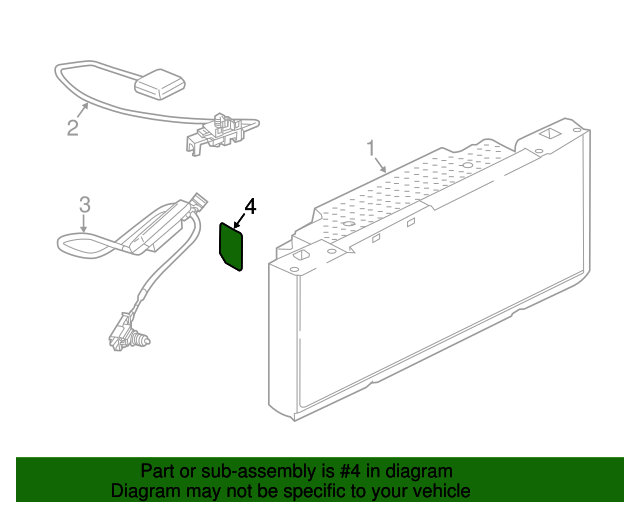 2

1

3

4

Part or sub-assembly is #4 in diagram
Diagram may not be specific to your vehicle