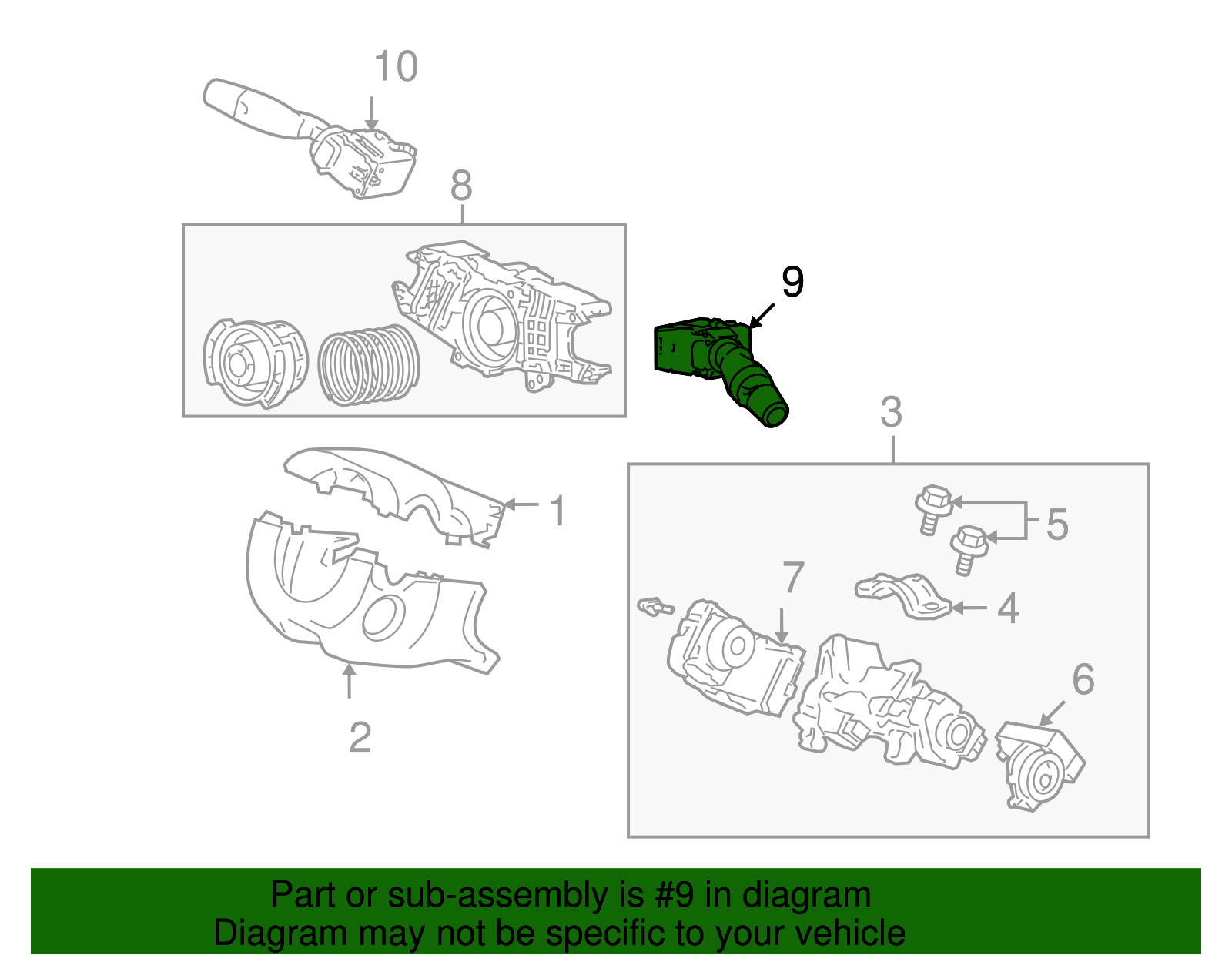 10

8

9

3

1

5

7

4

6

2

Part or sub-assembly is #9 in diagram
Diagram may not be specific to your vehicle