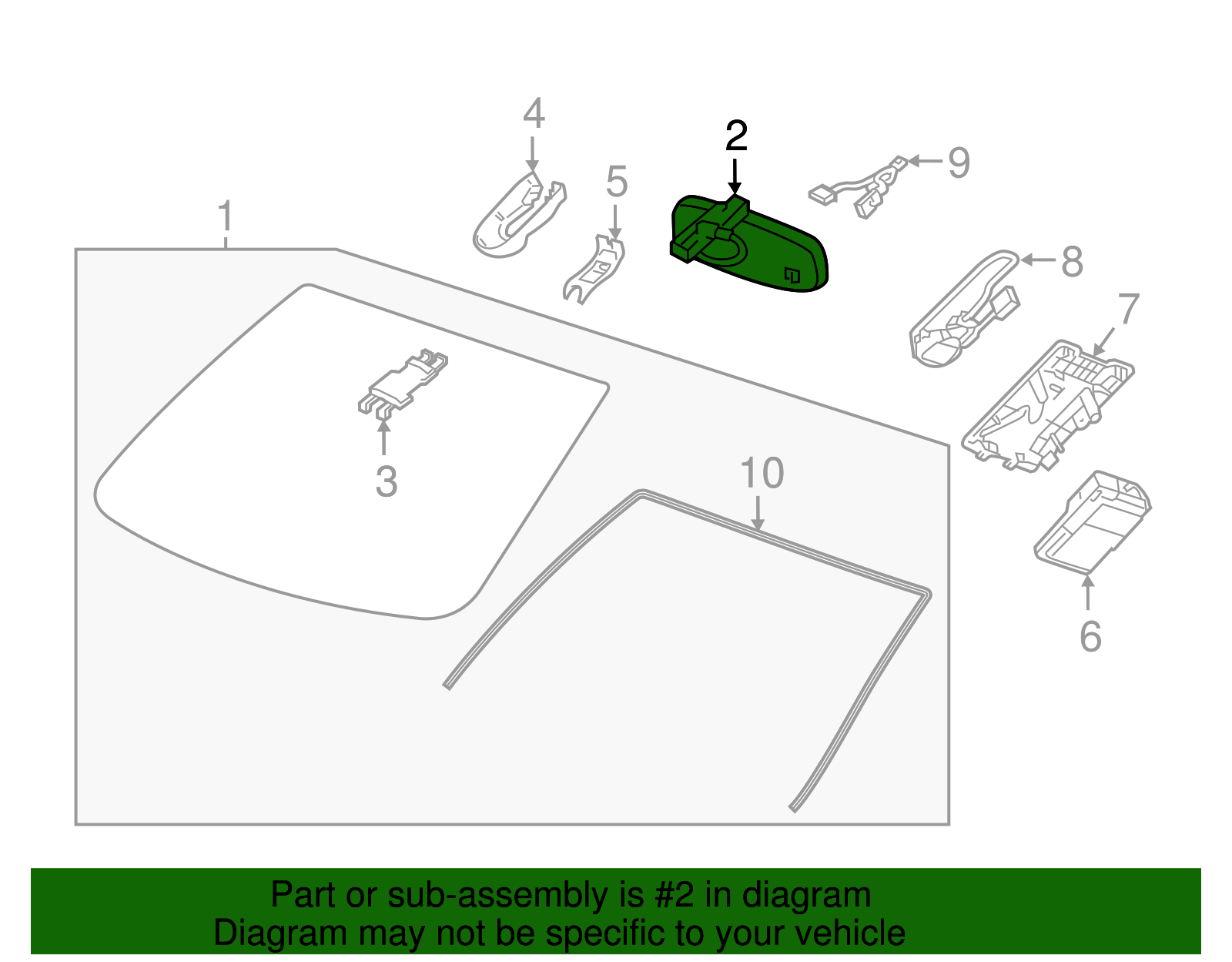 4
2
9
5
1
8
7
3
10
6

Part or sub-assembly is #2 in diagram
Diagram may not be specific to your vehicle