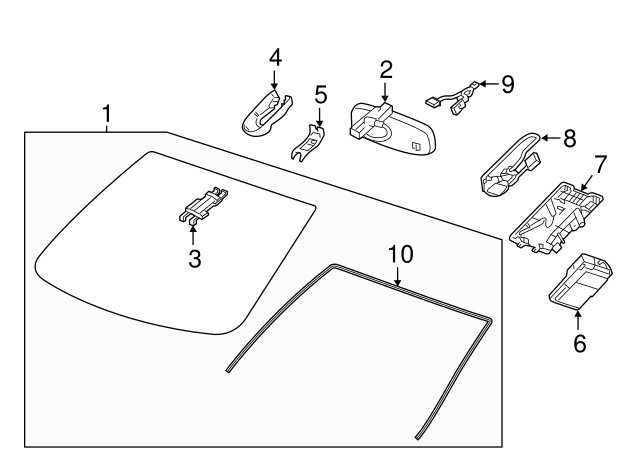 4
2
9
5
1
8
7
3
10
6