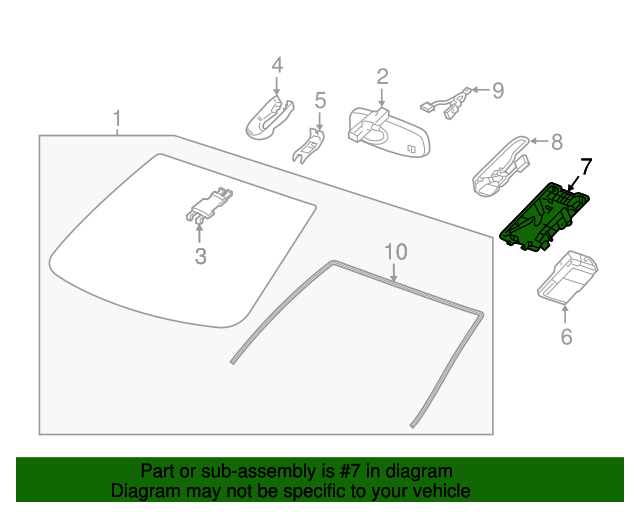 4
2
9
5
1
8
7
3
10
6

Part or sub-assembly is #7 in diagram
Diagram may not be specific to your vehicle