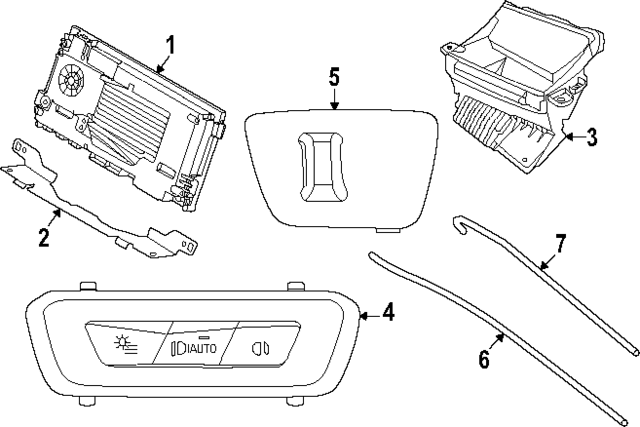 1
5
3
2
7
4
AUTO
6