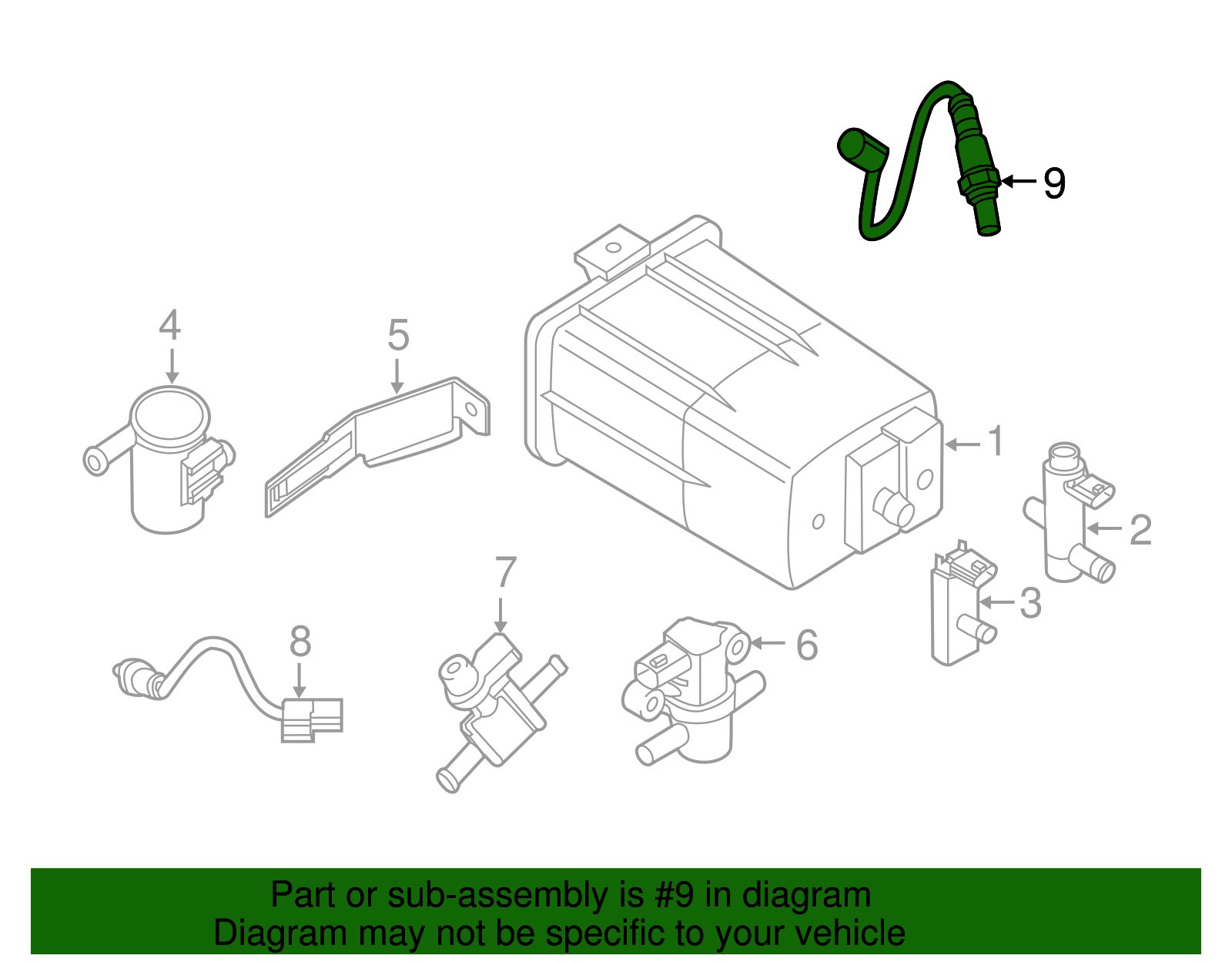 9

4

5

1

2

3

7

8

6

Part or sub-assembly is #9 in diagram
Diagram may not be specific to your vehicle