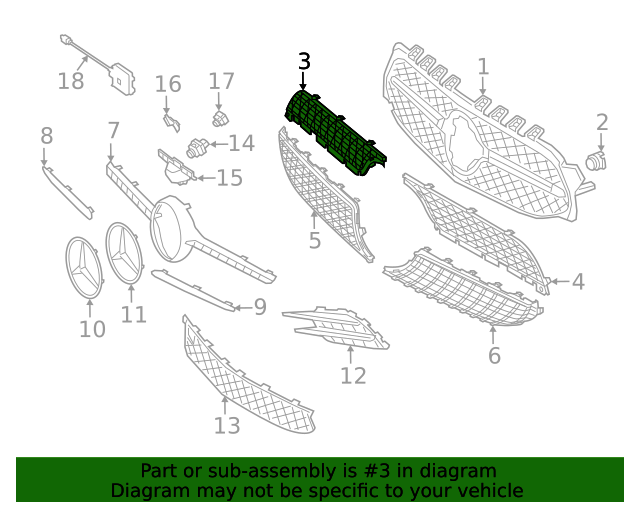 18
16
17
3
1
2
8
7
14
15
5
4
10
11
9
6
12
13

Part or sub-assembly is #3 in diagram
Diagram may not be specific to your vehicle