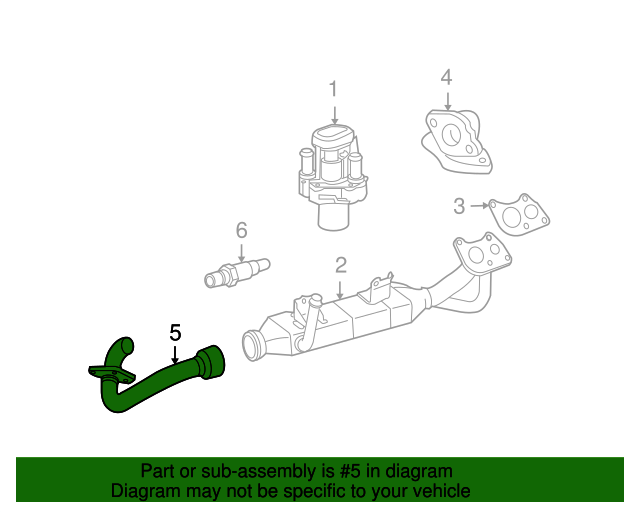 1
4
3
6
2
5

Part or sub-assembly is #5 in diagram
Diagram may not be specific to your vehicle