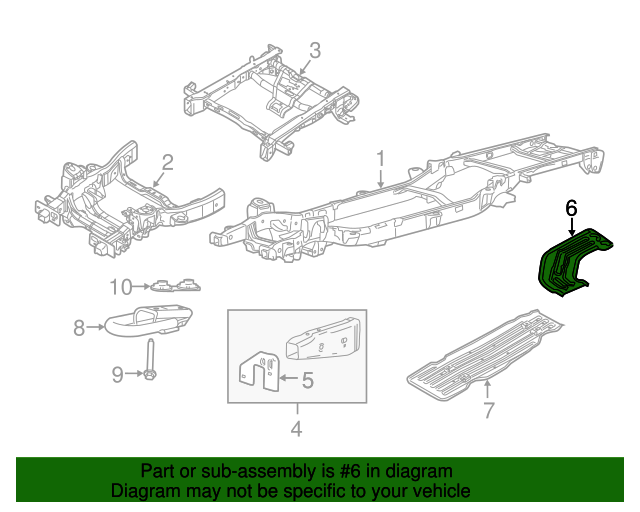 3

2

1

6

10

8

9

5

4

7

Part or sub-assembly is #6 in diagram
Diagram may not be specific to your vehicle