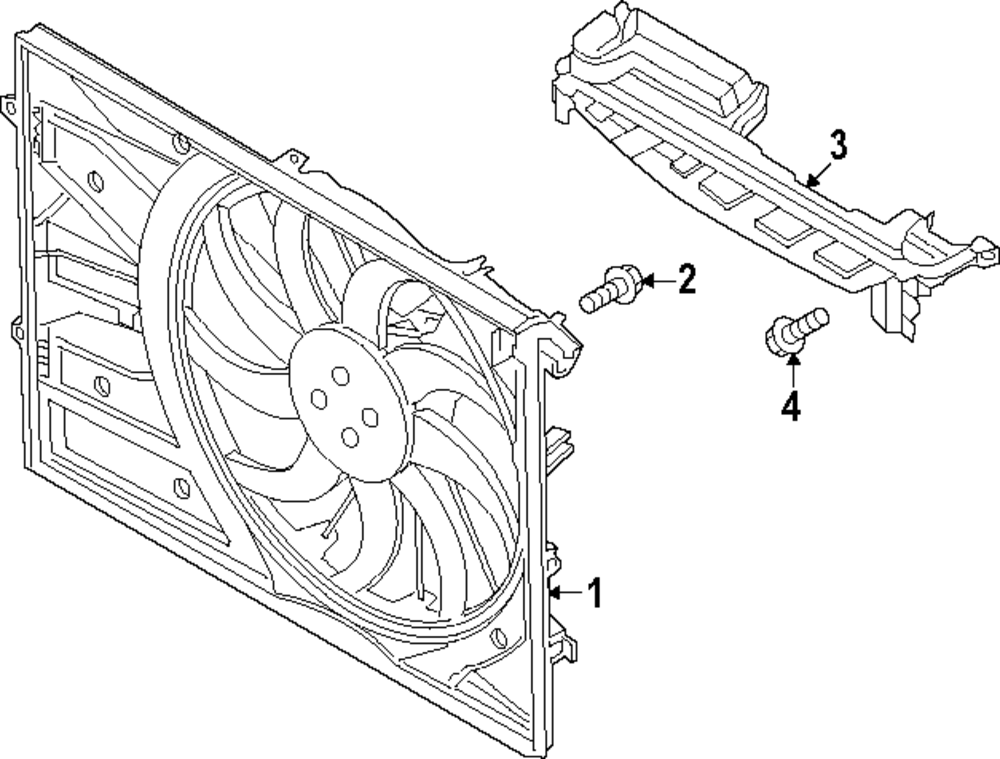 3
2
4
1