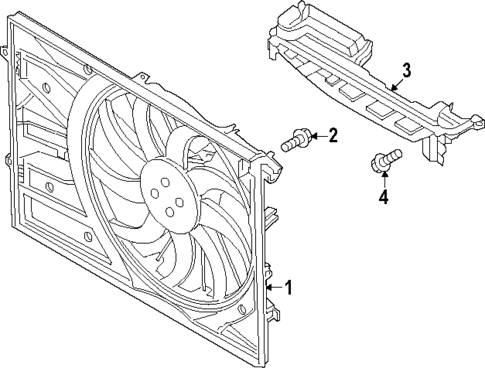 3
2
4
1