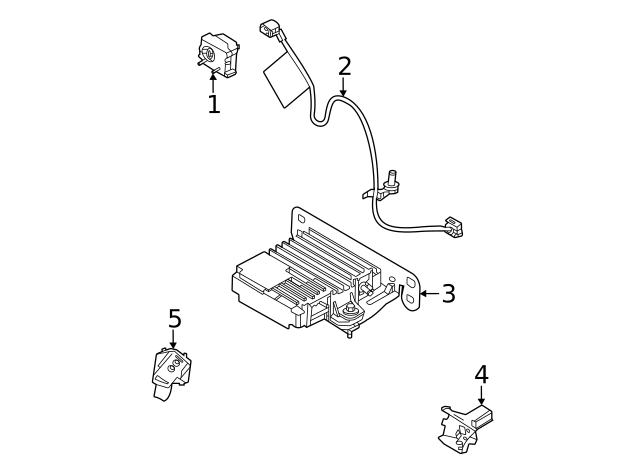 1
2
3
5
4