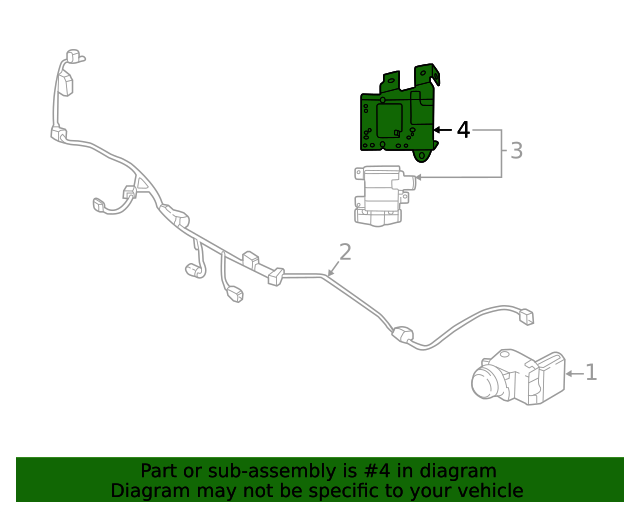 4
3
2
1

Part or sub-assembly is #4 in diagram
Diagram may not be specific to your vehicle