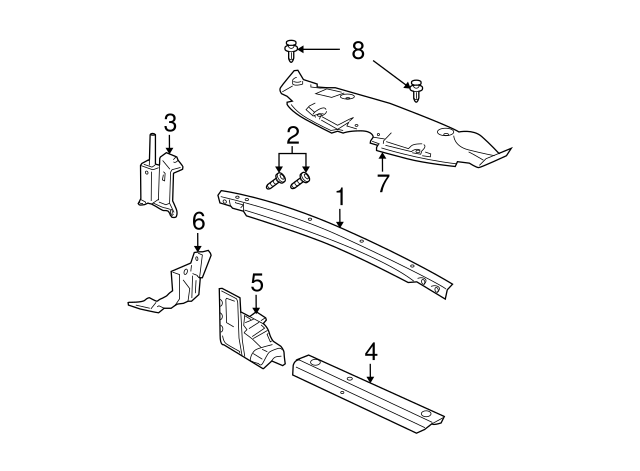 8
3
2
7
1
6
5
4