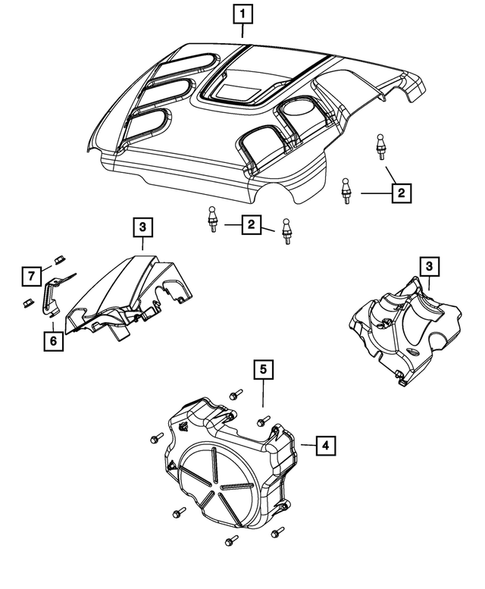 1
2
2
3
7
6
3
5
4