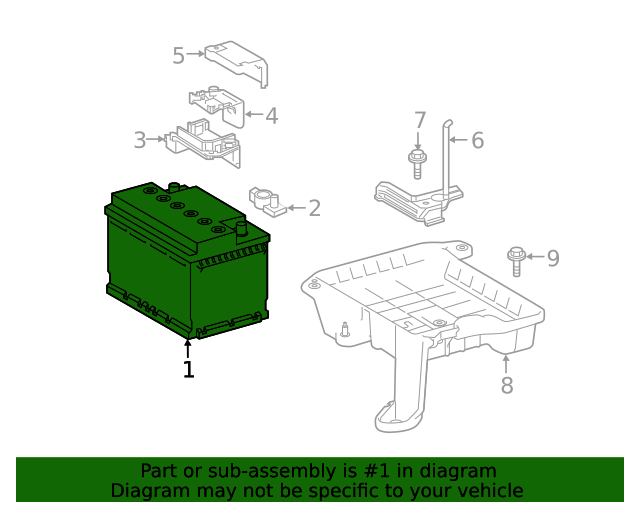 5
4
3
7
6
2
9
1
8

Part or sub-assembly is #1 in diagram
Diagram may not be specific to your vehicle