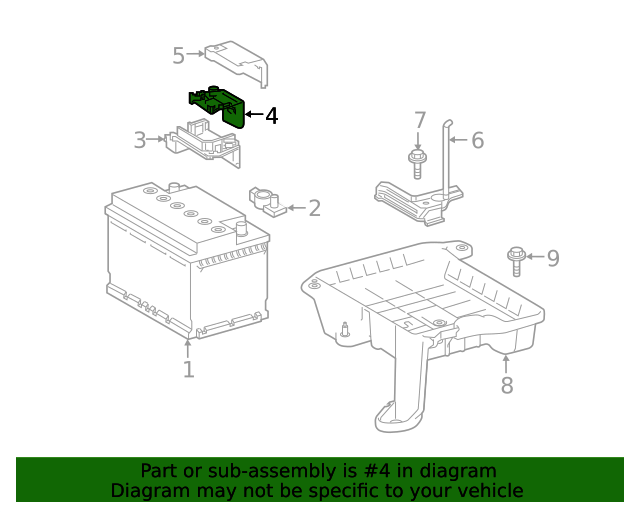 5
4
3
7
6
2
9
1
8

Part or sub-assembly is #4 in diagram
Diagram may not be specific to your vehicle